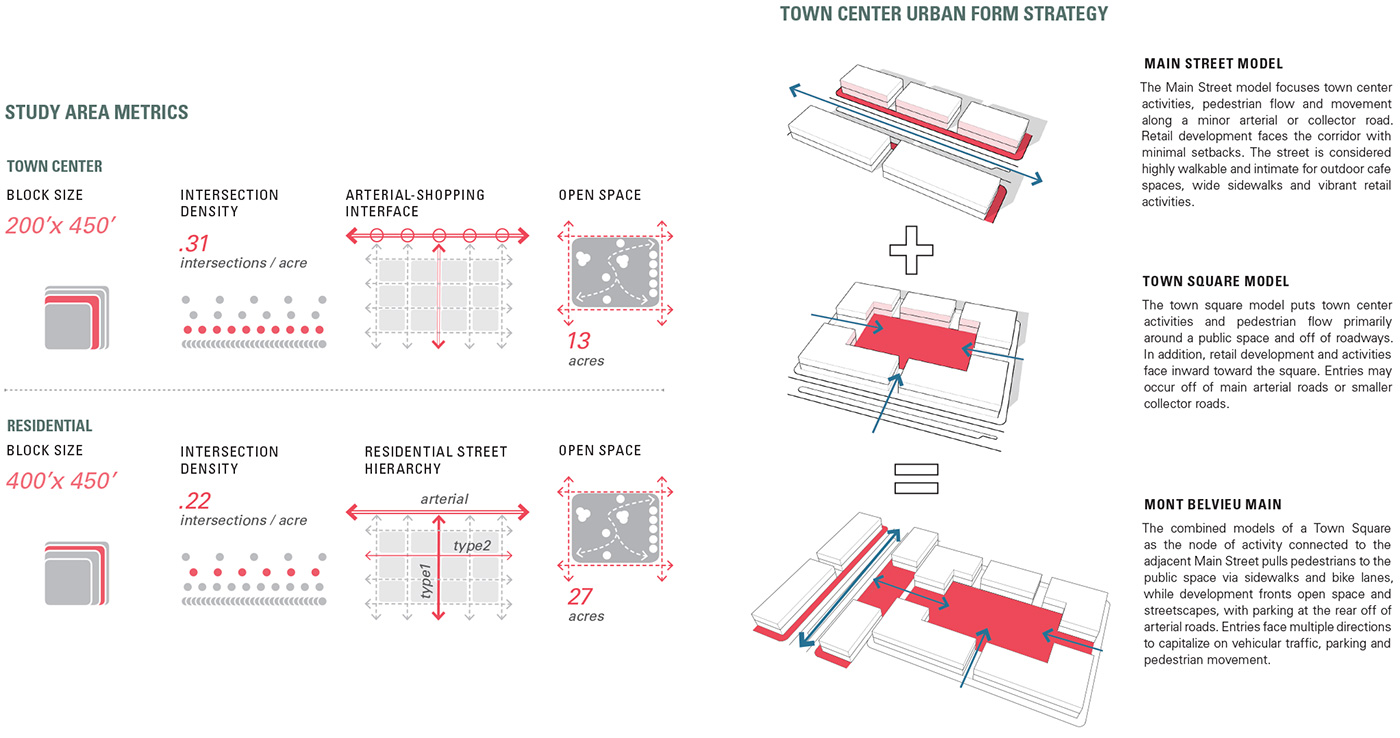 STUDY AREA METRICS

TOWN CENTER

BLOCK SIZE
200'x 450'

INTERSECTION DENSITY
.31
intersections / acre

ARTERIAL-SHOPPING INTERFACE

OPEN SPACE
13
acres

RESIDENTIAL

BLOCK SIZE
400'x 450'

INTERSECTION DENSITY
.22
intersections / acre

RESIDENTIAL STREET HIERARCHY
arterial
type2
type1

OPEN SPACE
27
acres

TOWN CENTER URBAN FORM STRATEGY

MAIN STREET MODEL

The Main Street model focuses town center activities, pedestrian flow and movement along a minor arterial or collector road. Retail development faces the corridor with minimal setbacks. The street is considered highly walkable and intimate for outdoor cafe spaces, wide sidewalks and vibrant retail activities.

TOWN SQUARE MODEL

The town square model puts town center activities and pedestrian flow primarily around a public space and off of roadways. In addition, retail development and activities face inward toward the square. Entries may occur off of main arterial roads or smaller collector roads.

MONT BELVIEU MAIN

The combined models of a Town Square as the node of activity connected to the adjacent Main Street pulls pedestrians to the public space via sidewalks and bike lanes, while development fronts open space and streetscapes, with parking at the rear off of arterial roads. Entries face multiple directions to capitalize on vehicular traffic, parking and pedestrian movement.