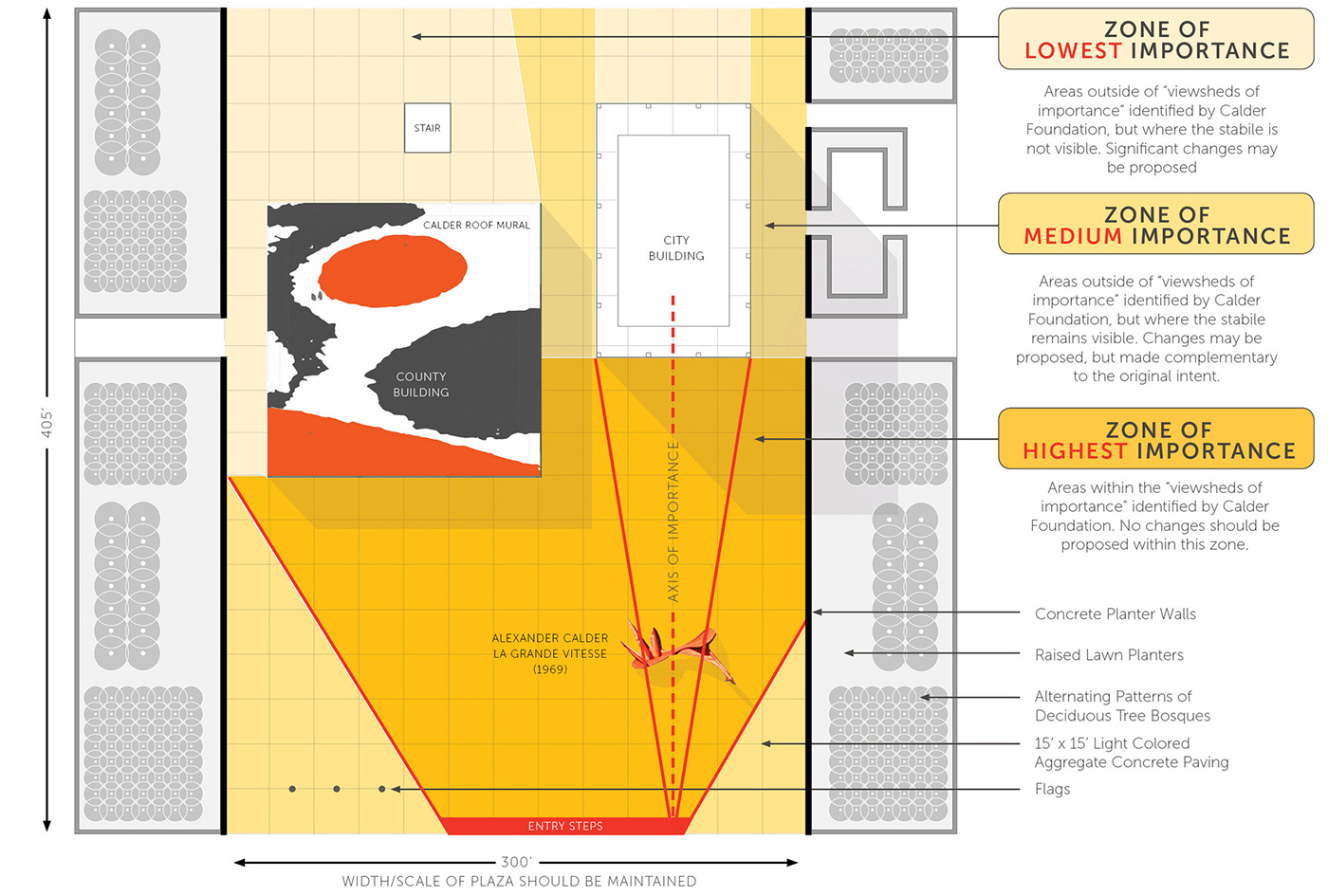 405'

STAIR

CALDER ROOF MURAL

COUNTY BUILDING

CITY BUILDING

AXIS OF IMPORTANCE

ALEXANDER CALDER
LA GRANDE VITESSE
(1969)

ENTRY STEPS

300'
WIDTH/SCALE OF PLAZA SHOULD BE MAINTAINED

ZONE OF
LOWEST IMPORTANCE

Areas outside of "viewsheds of importance" identified by Calder Foundation, but where the stabile is not visible. Significant changes may be proposed

ZONE OF
MEDIUM IMPORTANCE

Areas outside of "viewsheds of importance" identified by Calder Foundation, but where the stabile remains visible. Changes may be proposed, but made complementary to the original intent.

ZONE OF
HIGHEST IMPORTANCE

Areas within the "viewsheds of importance" identified by Calder Foundation. No changes should be proposed within this zone.

Concrete Planter Walls

Raised Lawn Planters

Alternating Patterns of Deciduous Tree Bosques

15' x 15' Light Colored Aggregate Concrete Paving

Flags